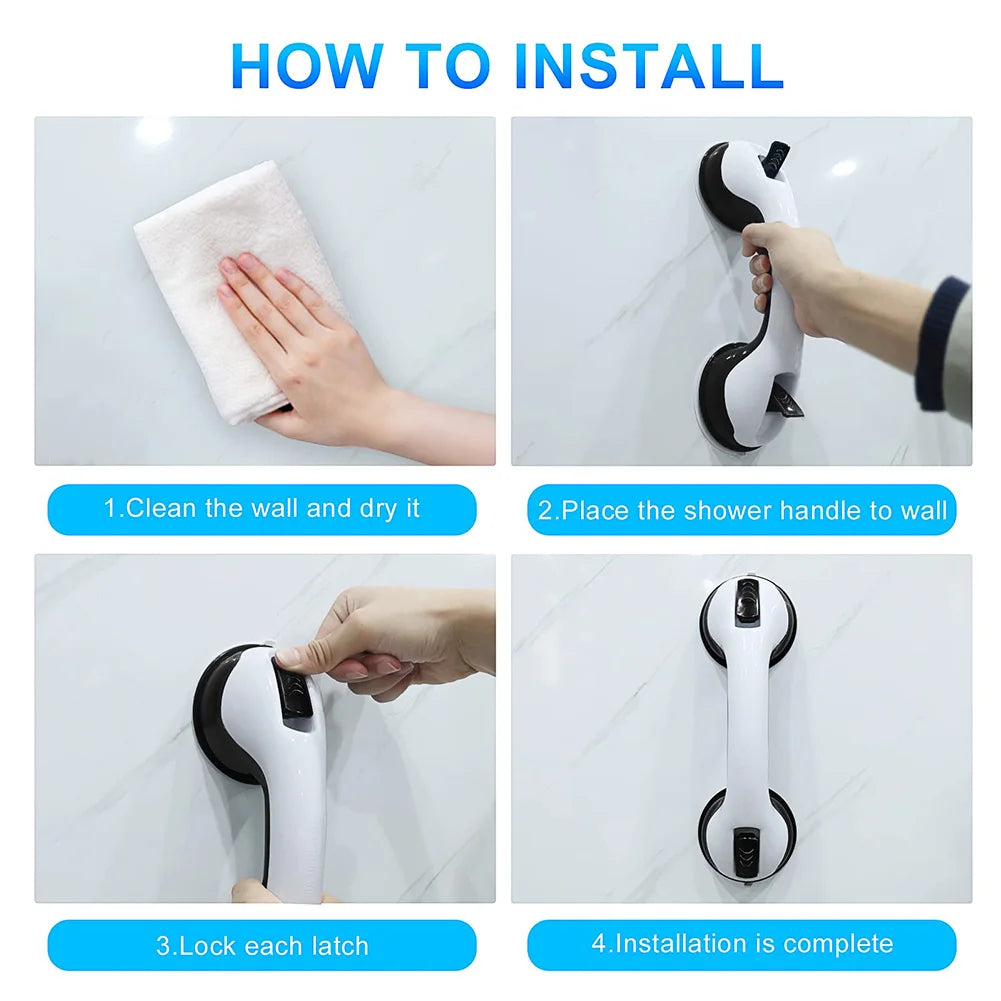 HOW TO INSTALL

1.Clean the wall and dry it

2.Place the shower handle to wall

3.Lock each latch

4.Installation is complete